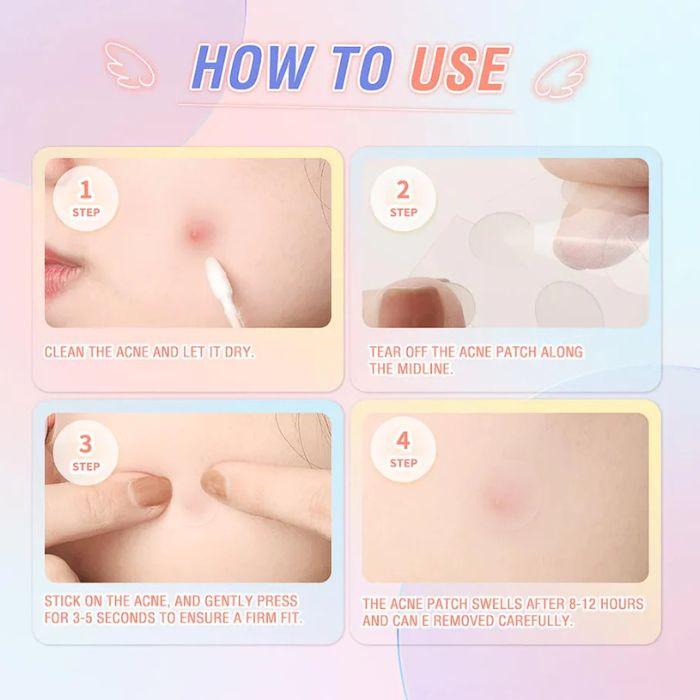 HOW TO USE

1
STEP

CLEAN THE ACNE AND LET IT DRY.

2
STEP

TEAR OFF THE ACNE PATCH ALONG THE MIDLINE.

3
STEP

STICK ON THE ACNE, AND GENTLY PRESS FOR 3-5 SECONDS TO ENSURE A FIRM FIT.

4
STEP

THE ACNE PATCH SWELLS AFTER 8-12 HOURS AND CAN E REMOVED CAREFULLY.